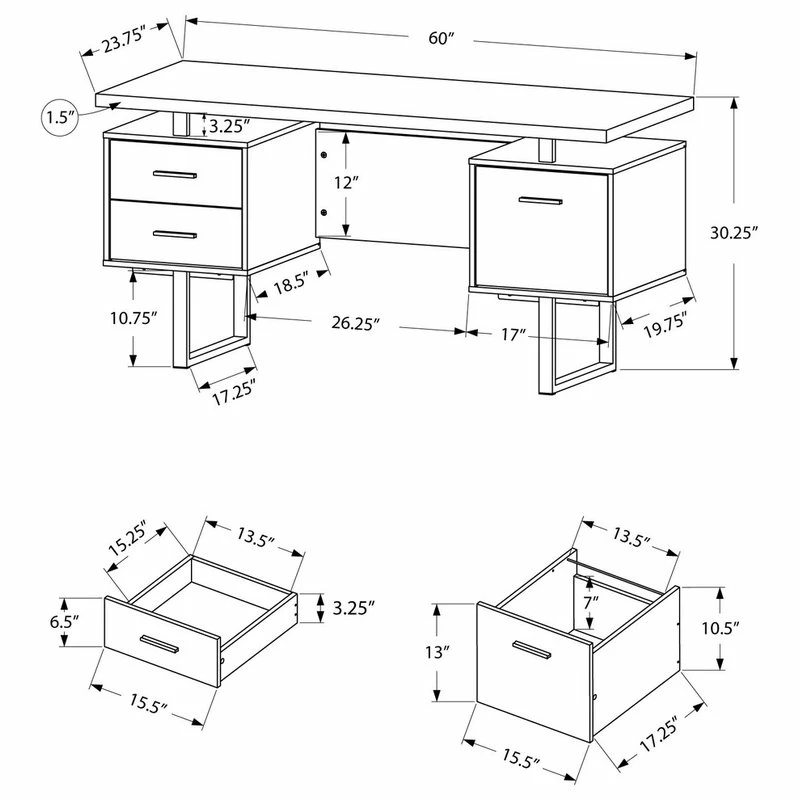 23.75″
60″
1.5″
3.25″
12″
30.25″
18.5″
10.75″
26.25″
17″
19.75″
17.25″

15.25″
13.5″
6.5″
3.25″
15.5″

13.5″
7″
10.5″
13″
15.5″
17.25″