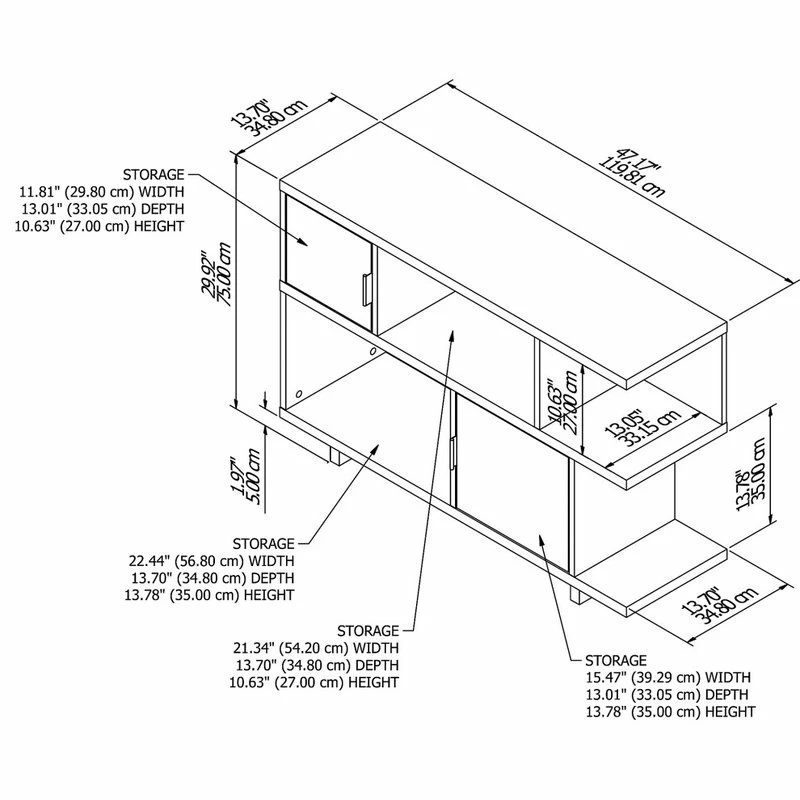 13.70"
34.80 cm

47.17"
119.81 cm

STORAGE
11.81" (29.80 cm) WIDTH
13.01" (33.05 cm) DEPTH
10.63" (27.00 cm) HEIGHT

29.92"
75.00 cm

10.63"
27.00 cm

13.05"
33.15 cm

1.97"
5.00 cm

13.78"
35.00 cm

STORAGE
22.44" (56.80 cm) WIDTH
13.70" (34.80 cm) DEPTH
13.78" (35.00 cm) HEIGHT

13.70"
34.80 cm

STORAGE
21.34" (54.20 cm) WIDTH
13.70" (34.80 cm) DEPTH
10.63" (27.00 cm) HEIGHT

STORAGE
15.47" (39.29 cm) WIDTH
13.01" (33.05 cm) DEPTH
13.78" (35.00 cm) HEIGHT