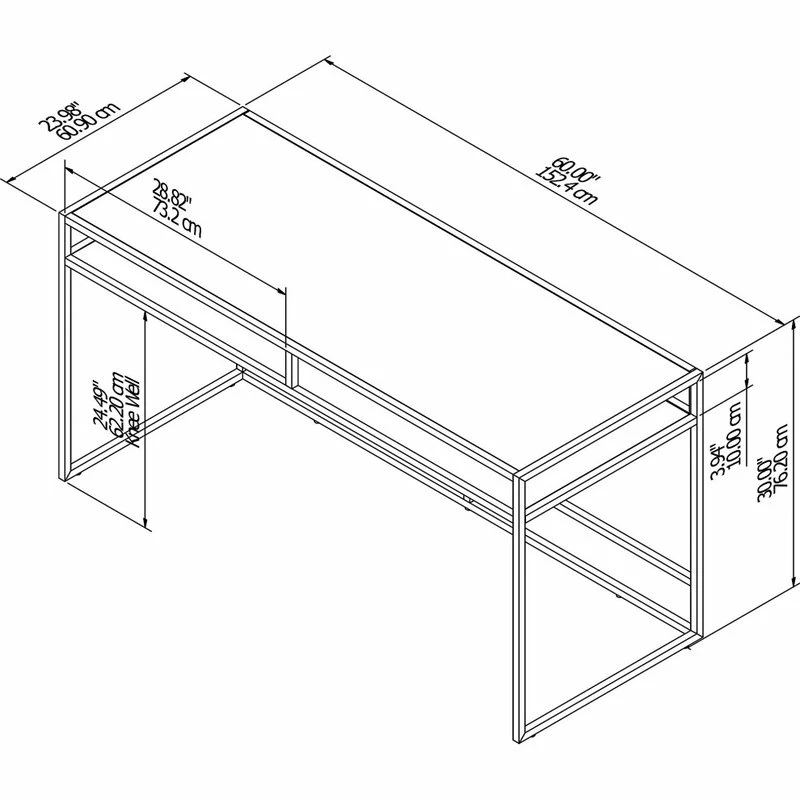 23.98"
60.90 cm

60.00"
152.4 cm

28.82"
73.2 cm

24.49"
62.20 cm
Knee Well

3.94"
10.00 cm

30.00"
76.20 cm