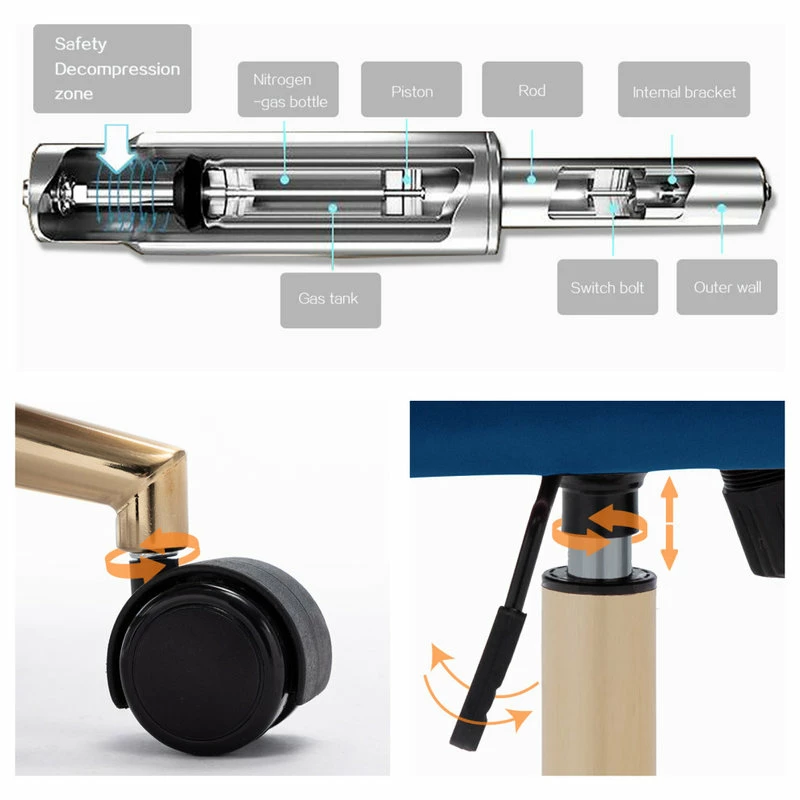 Safety Decompression zone

Nitrogen -gas bottle

Piston

Rod

Internal bracket

Gas tank

Switch bolt

Outer wall