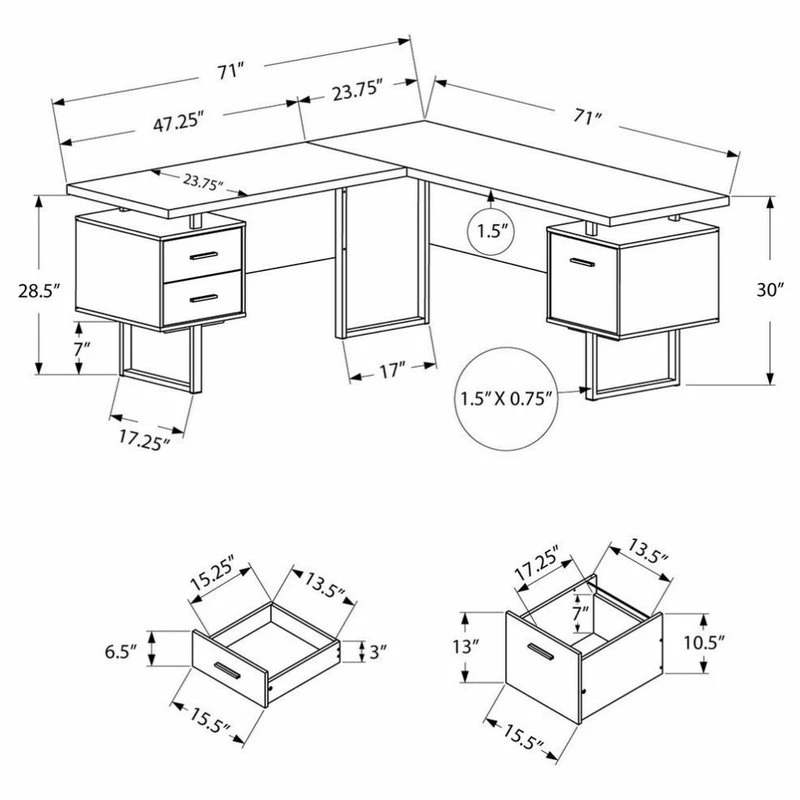 71″
47.25″
23.75″
71″
23.75″
1.5″
28.5″
30″
7″
17″
1.5″ X 0.75″
17.25″
15.25″
13.5″
6.5″
3″
15.5″
17.25″
13.5″
7″
13″
10.5″
15.5″